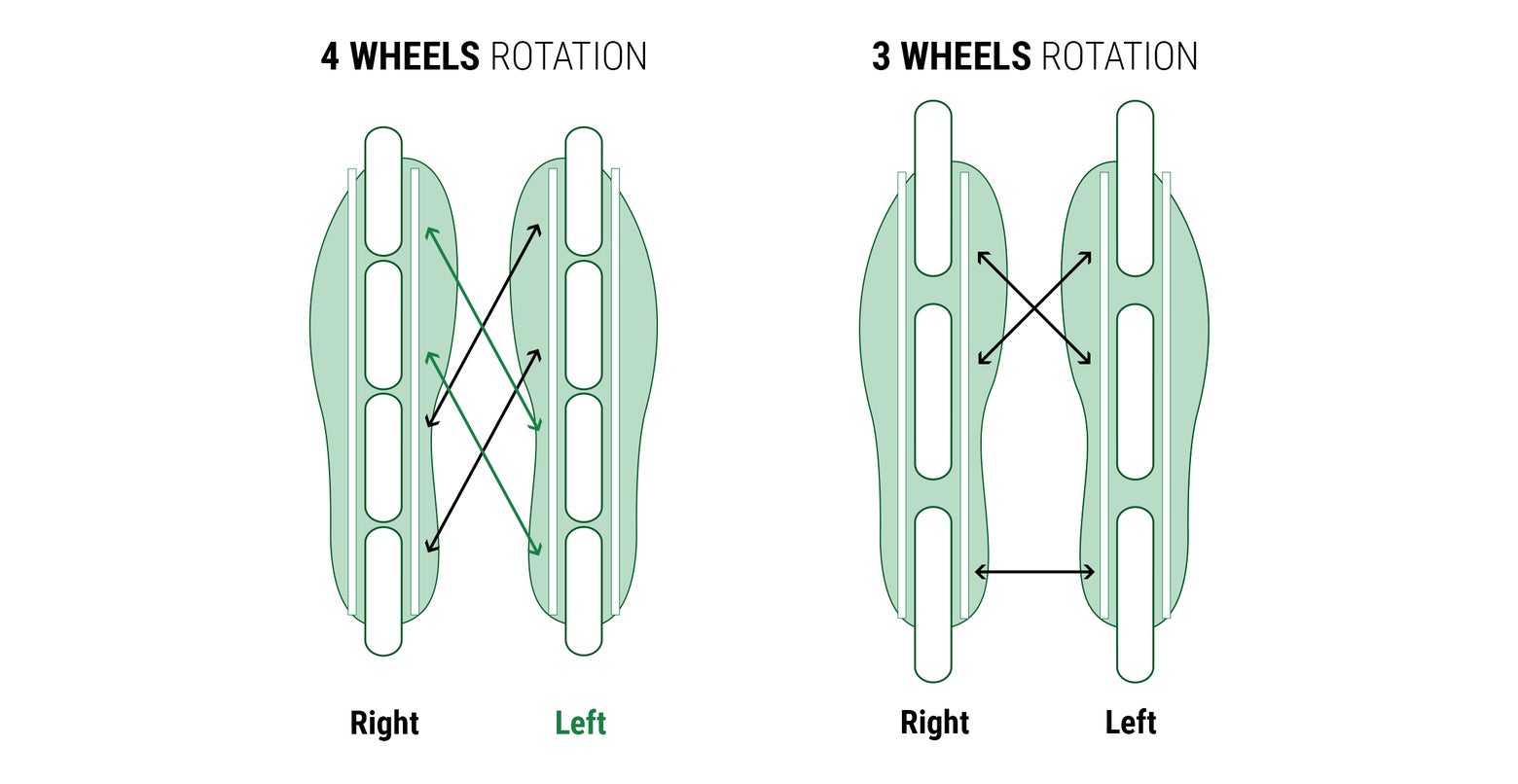 4 WHEELS ROTATION

Right

Left

3 WHEELS ROTATION

Right

Left